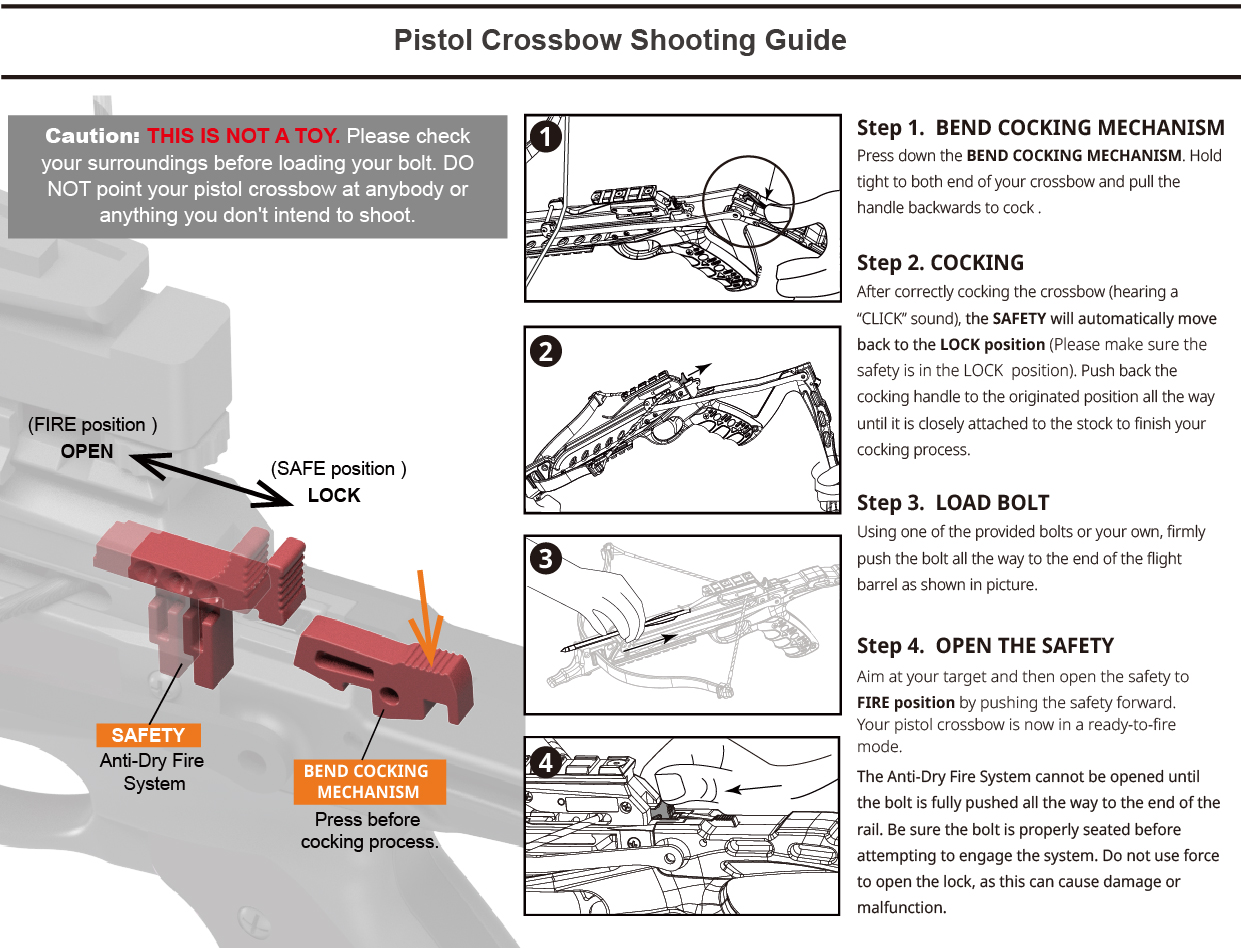 Pistol Crossbow Shooting Guide

Caution: THIS IS NOT A TOY. Please check your surroundings before loading your bolt. DO NOT point your pistol crossbow at anybody or anything you don't intend to shoot.

(FIRE position )
OPEN

(SAFE position )
LOCK

SAFETY
Anti-Dry Fire System

BEND COCKING MECHANISM
Press before cocking process.

1

2

3

4

Step 1. BEND COCKING MECHANISM
Press down the BEND COCKING MECHANISM. Hold tight to both end of your crossbow and pull the handle backwards to cock .

Step 2. COCKING
After correctly cocking the crossbow (hearing a "CLICK" sound), the SAFETY will automatically move back to the LOCK position (Please make sure the safety is in the LOCK position). Push back the cocking handle to the originated position all the way until it is closely attached to the stock to finish your cocking process.

Step 3. LOAD BOLT
Using one of the provided bolts or your own, firmly push the bolt all the way to the end of the flight barrel as shown in picture.

Step 4. OPEN THE SAFETY
Aim at your target and then open the safety to FIRE position by pushing the safety forward. Your pistol crossbow is now in a ready-to-fire mode.
The Anti-Dry Fire System cannot be opened until the bolt is fully pushed all the way to the end of the rail. Be sure the bolt is properly seated before attempting to engage the system. Do not use force to open the lock, as this can cause damage or malfunction.